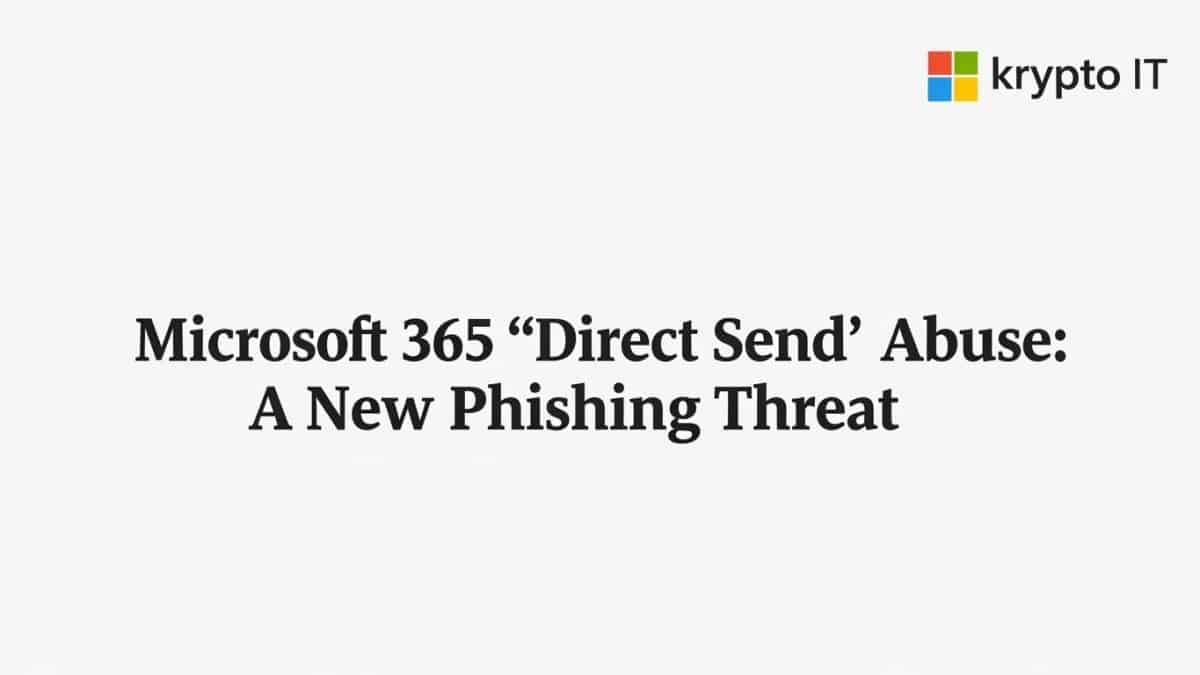 krypto IT

Microsoft 365 "Direct Send' Abuse:
A New Phishing Threat